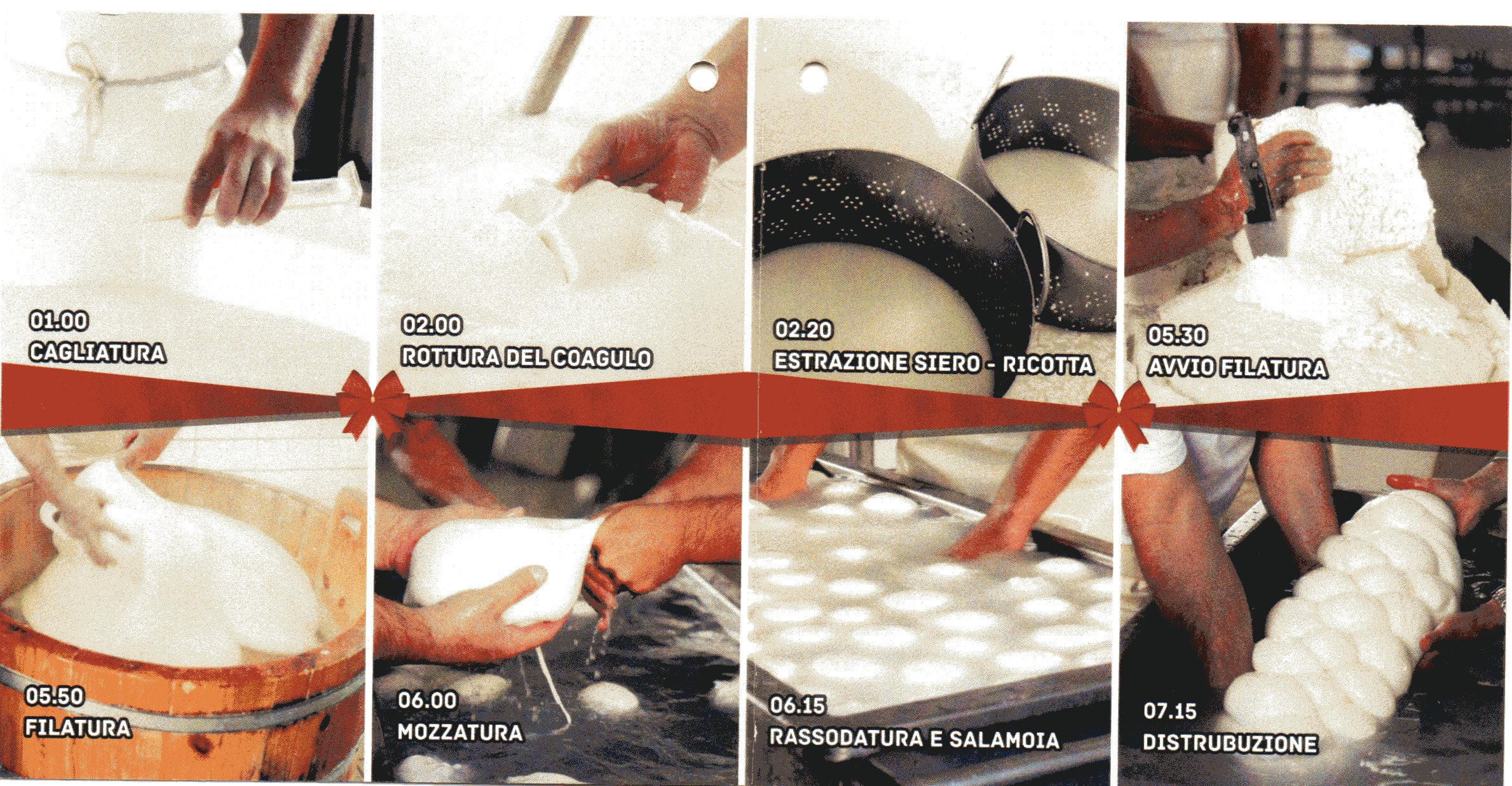 01.00
CAGLIATURA

02.00
ROTTURA DEL COAGULO

02.20
ESTRAZIONE SIERO - RICOTTA

05.30
AVVIO FILATURA

05.50
FILATURA

06.00
MOZZATURA

06.15
RASSODATURA E SALAMOIA

07.15
DISTRUBUZIONE